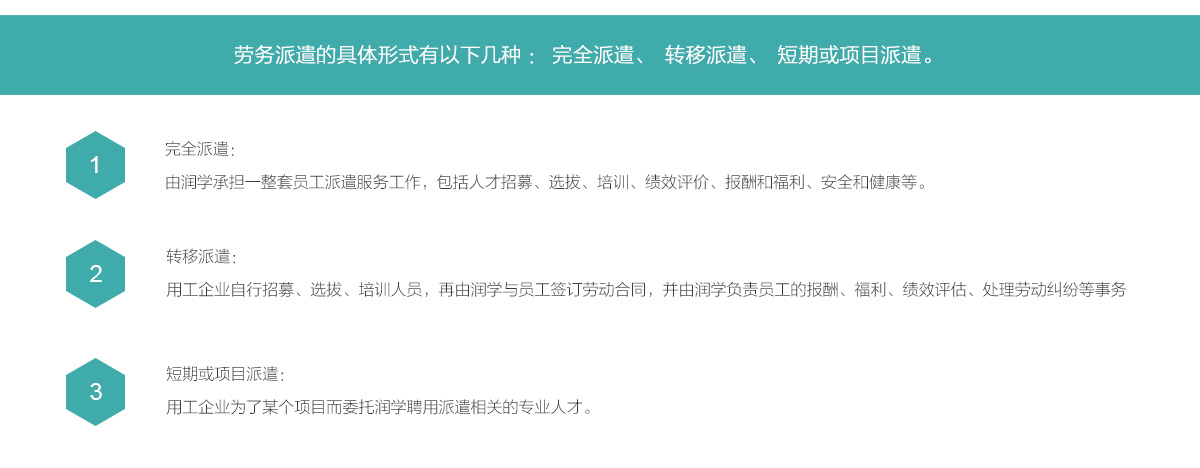 劳务派遣的具体形式有以下几种： 完全派遣、 转移派遣、 短期或项目派遣。

1

完全派遣：

由润学承担一整套员工派遣服务工作，包括人才招募、选拔、培训、绩效评价、报酬和福利、安全和健康等。

2

转移派遣：

用工企业自行招募、选拔、培训人员，再由润学与员工签订劳动合同，并由润学负责员工的报酬、福利、绩效评估、处理劳动纠纷等事务

3

短期或项目派遣：

用工企业为了某个项目而委托润学聘用派遣相关的专业人才。